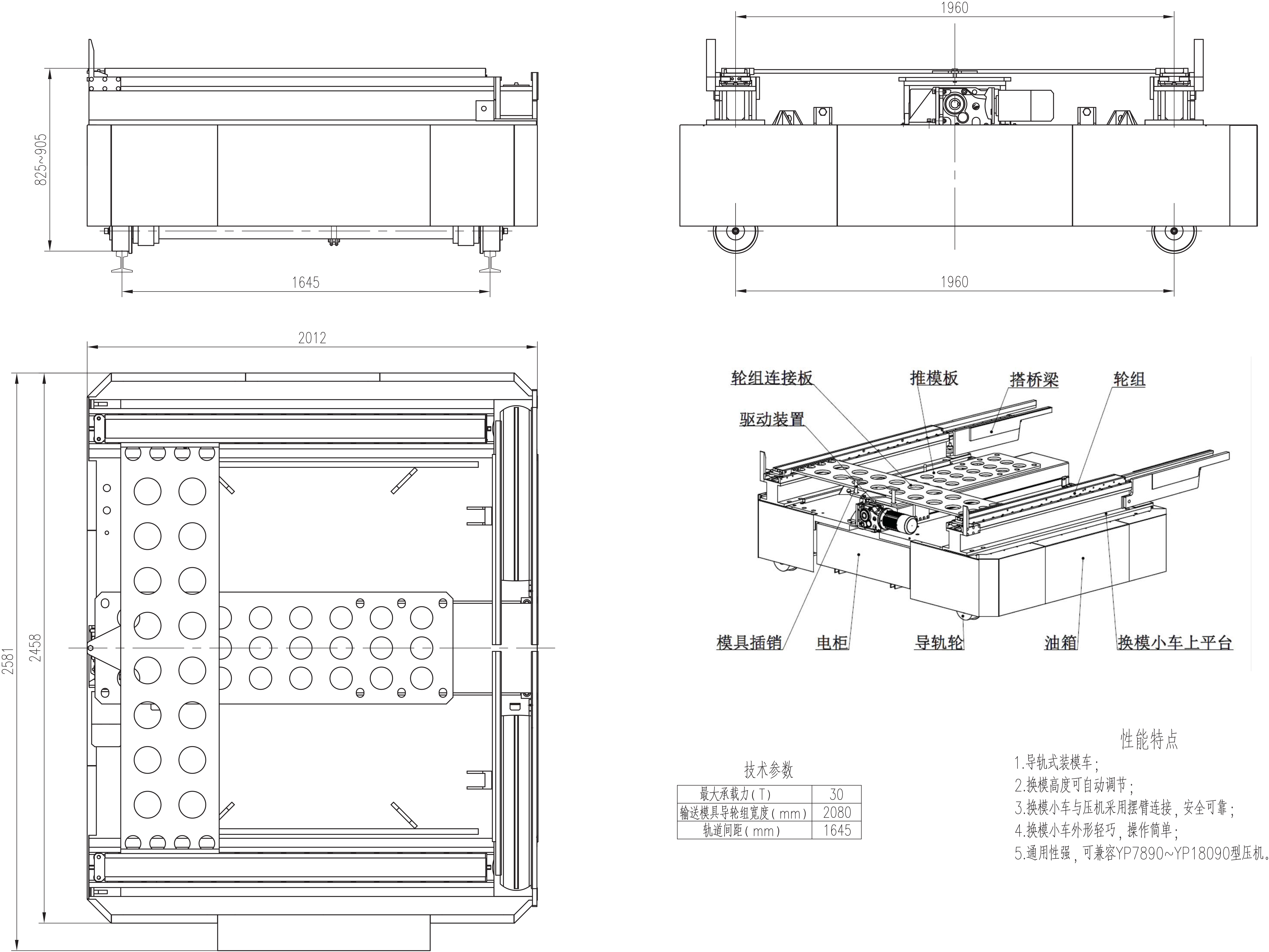 825~905

1645

1960

1960

2012

2581

2458

轮组连接板
推模板
搭桥梁
轮组
驱动装置
模具插销
电柜
导轨轮
油箱
换模小车上平台

技术参数

| 最大承载力(T) | 30 |
|---|---|
| 输送模具导轮组宽度(mm) | 2080 |
| 轨道间距(mm) | 1645 |

性能特点
1.导轨式装模车;
2.换模高度可自动调节;
3.换模小车与压机采用摆臂连接,安全可靠;
4.换模小车外形轻巧,操作简单;
5.通用性强,可兼容YP7890~YP18090型压机。